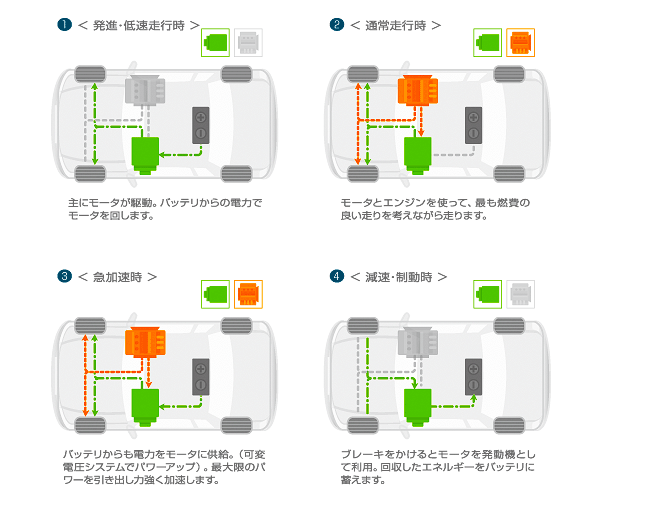 ❶ ＜ 発進･低速走行時 ＞

主にモータが駆動。バッテリからの電力でモータを回します。

❷ ＜ 通常走行時 ＞

モータとエンジンを使って、最も燃費の良い走りを考えながら走ります。

❸ ＜ 急加速時 ＞

バッテリからも電力をモータに供給。（可変電圧システムでパワーアップ）。最大限のパワーを引き出し力強く加速します。

❹ ＜ 減速･制動時 ＞

ブレーキをかけるとモータを発動機として利用。回収したエネルギーをバッテリに蓄えます。