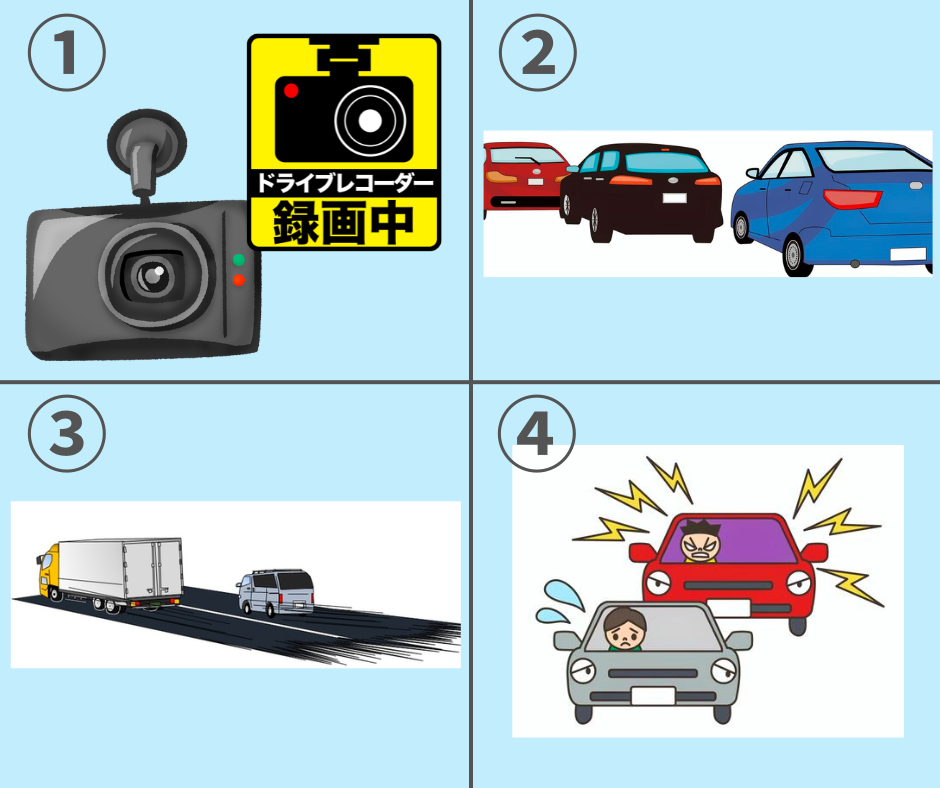 ①

ドライブレコーダー
録画中

②

③

④