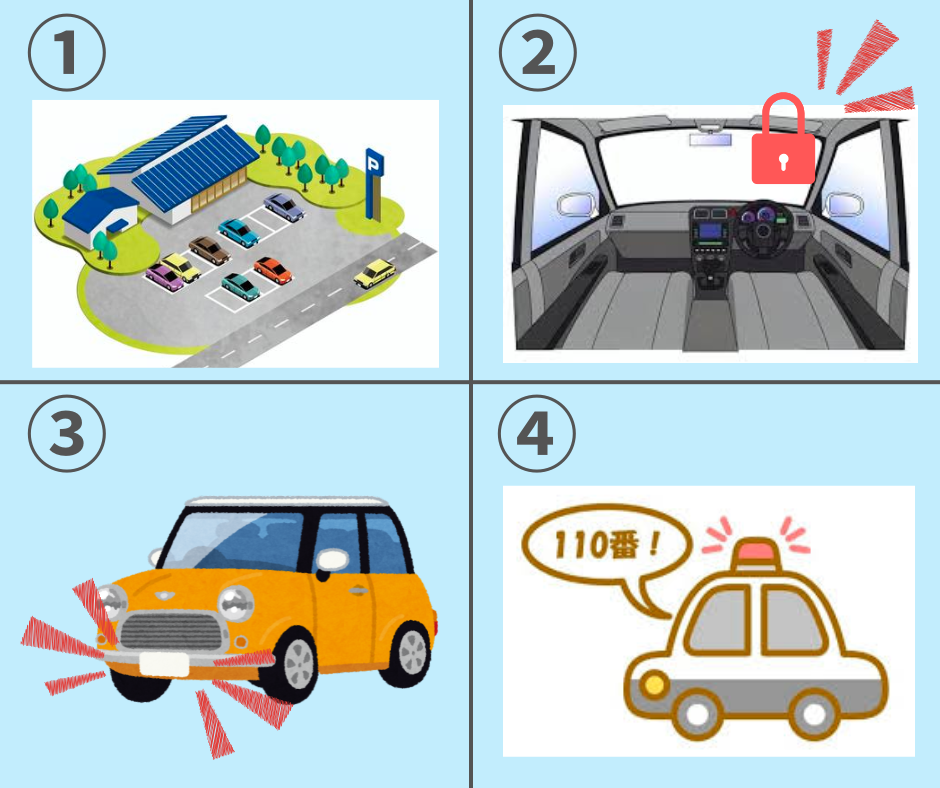 ①

P

②

③

④

110番！