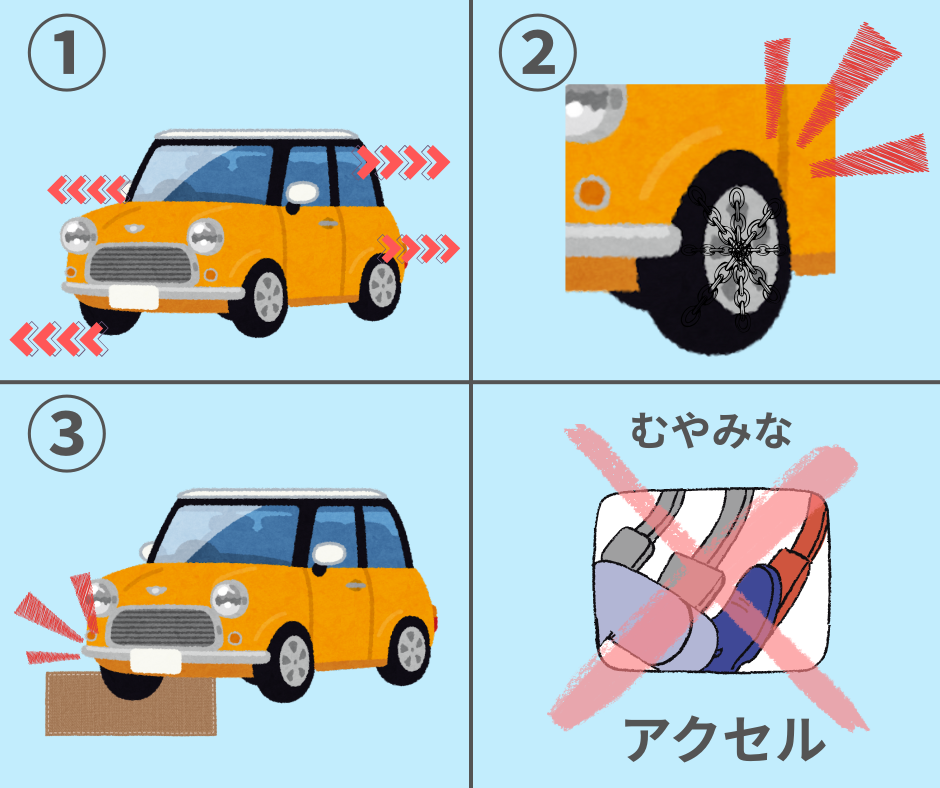 ①

②

③

むやみな

アクセル